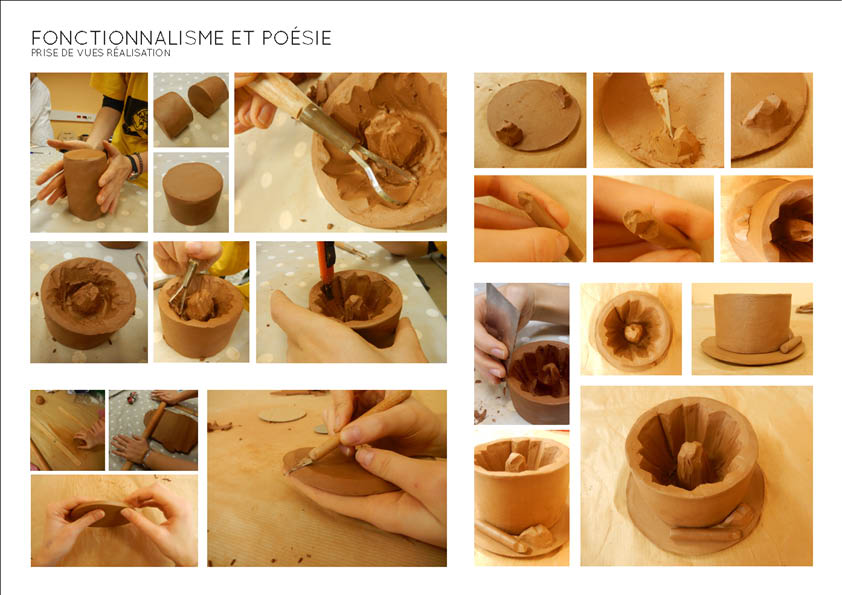 FONCTIONNALISME ET POÉSIE
PRISE DE VUES RÉALISATION