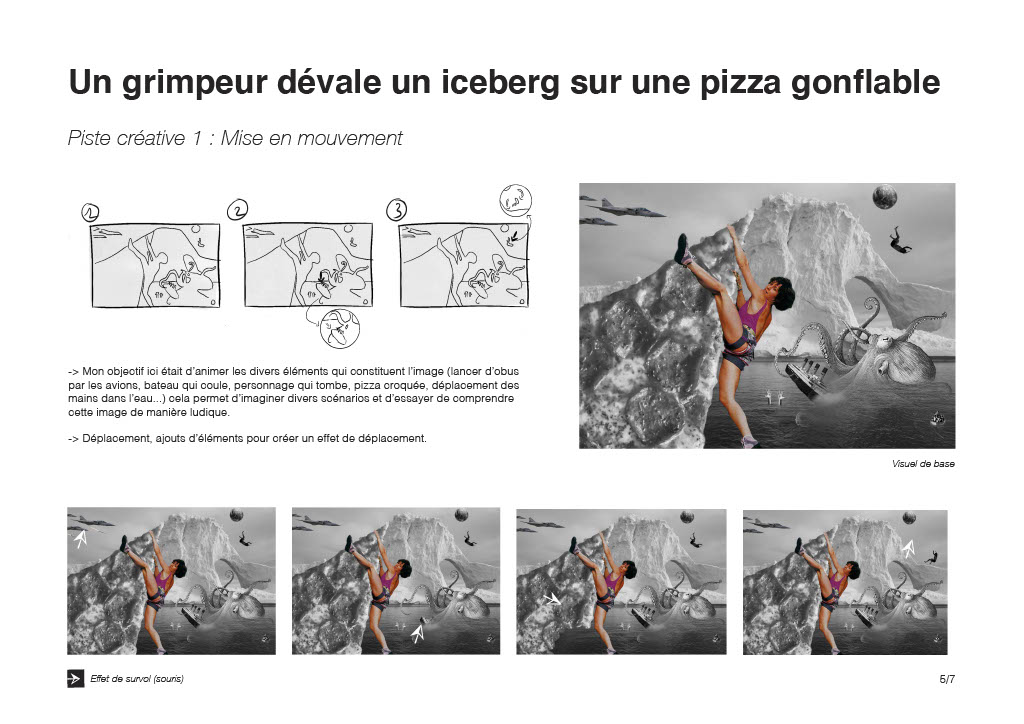 Un grimpeur dévale un iceberg sur une pizza gonflable

Piste créative 1 : Mise en mouvement

① ② ③

-> Mon objectif ici était d'animer les divers éléments qui constituent l'image (lancer d'obus par les avions, bateau qui coule, personnage qui tombe, pizza croquée, déplacement des mains dans l'eau...) cela permet d'imaginer divers scénarios et d'essayer de comprendre cette image de manière ludique.

-> Déplacement, ajouts d'éléments pour créer un effet de déplacement.

Visuel de base

Effet de survol (souris)

5/7