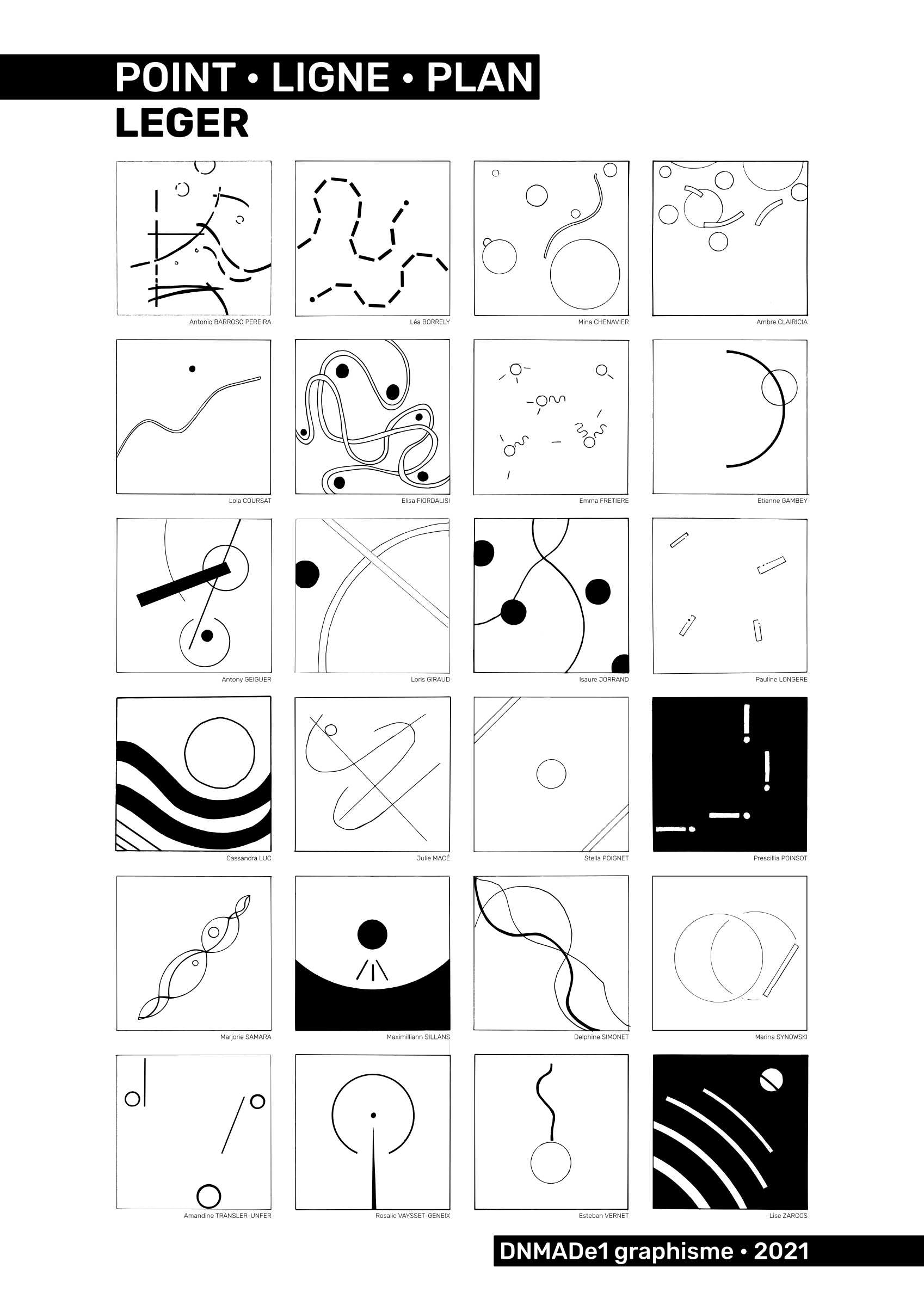 POINT • LIGNE • PLAN
LEGER

Antonio BARROSO PEREIRA
Léa BORRELY
Mina CHENAVIER
Ambre CLAIRICIA

Lola COURSAT
Elisa FIORDALISI
Emma FRETIERE
Etienne GAMBEY

Antony GEIGUER
Loris GIRAUD
Isaure JORRAND
Pauline LONGERE

Cassandra LUC
Julie MACÉ
Stella POIGNET
Prescillia POINSOT

Marjorie SAMARA
Maximilliann SILLANS
Delphine SIMONET
Marina SYNOWSKI

Amandine TRANSLER-UNFER
Rosalie VAYSSET-GENEIX
Esteban VERNET
Lise ZARCOS

DNMADe1 graphisme • 2021