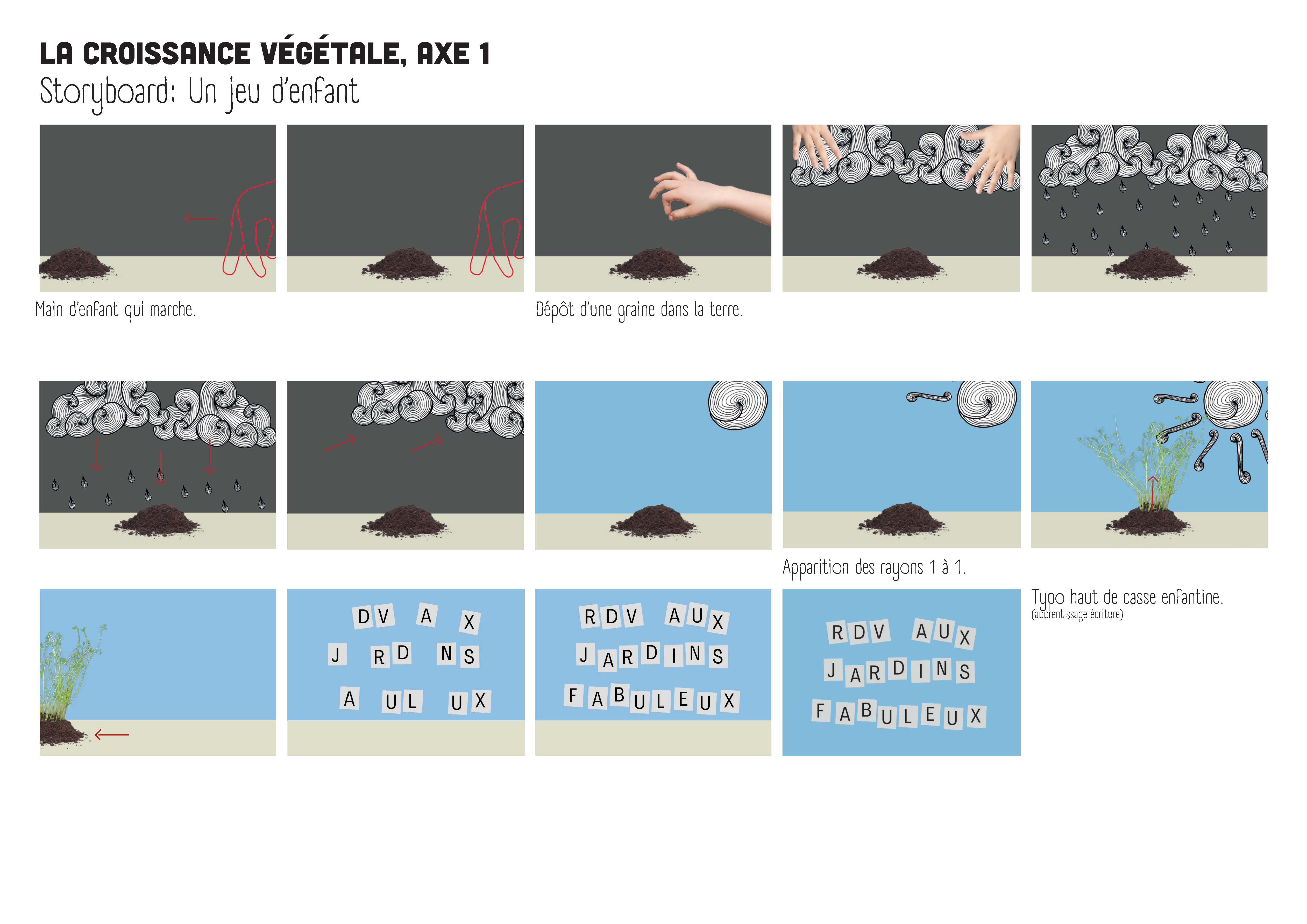 LA CROISSANCE VÉGÉTALE, AXE 1
Storyboard: Un jeu d'enfant

Main d'enfant qui marche.

Dépôt d'une graine dans la terre.

Apparition des rayons 1 à 1.

DV A X
J RD NS
A UL UX

RDV AUX
JARDINS
FABULEUX

RDV AUX
JARDINS
FABULEUX

Typo haut de casse enfantine.
(apprentissage écriture)